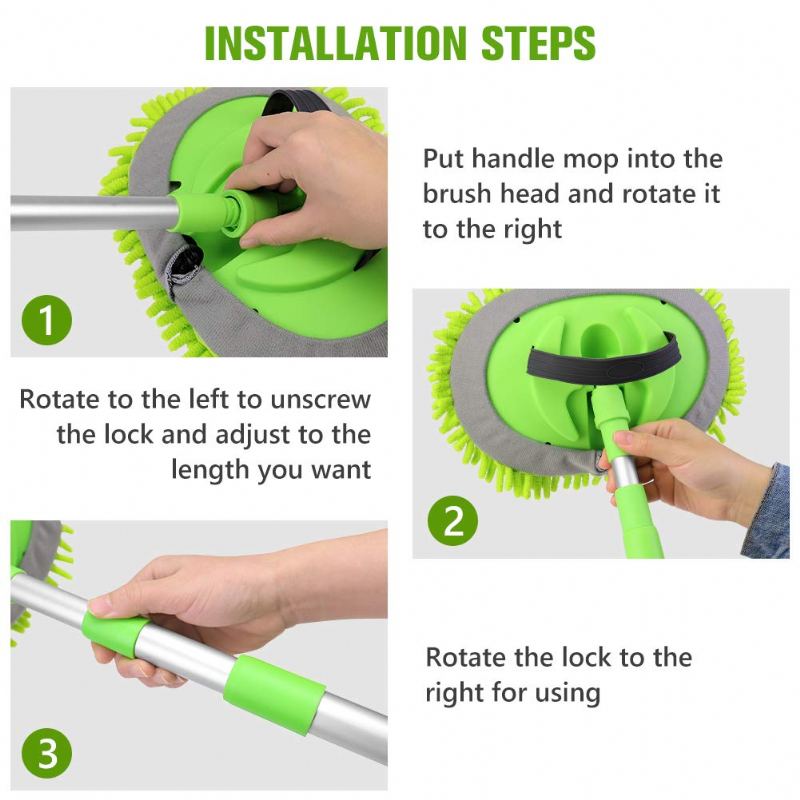 INSTALLATION STEPS

1

Put handle mop into the brush head and rotate it to the right

Rotate to the left to unscrew the lock and adjust to the length you want

2

3

Rotate the lock to the right for using