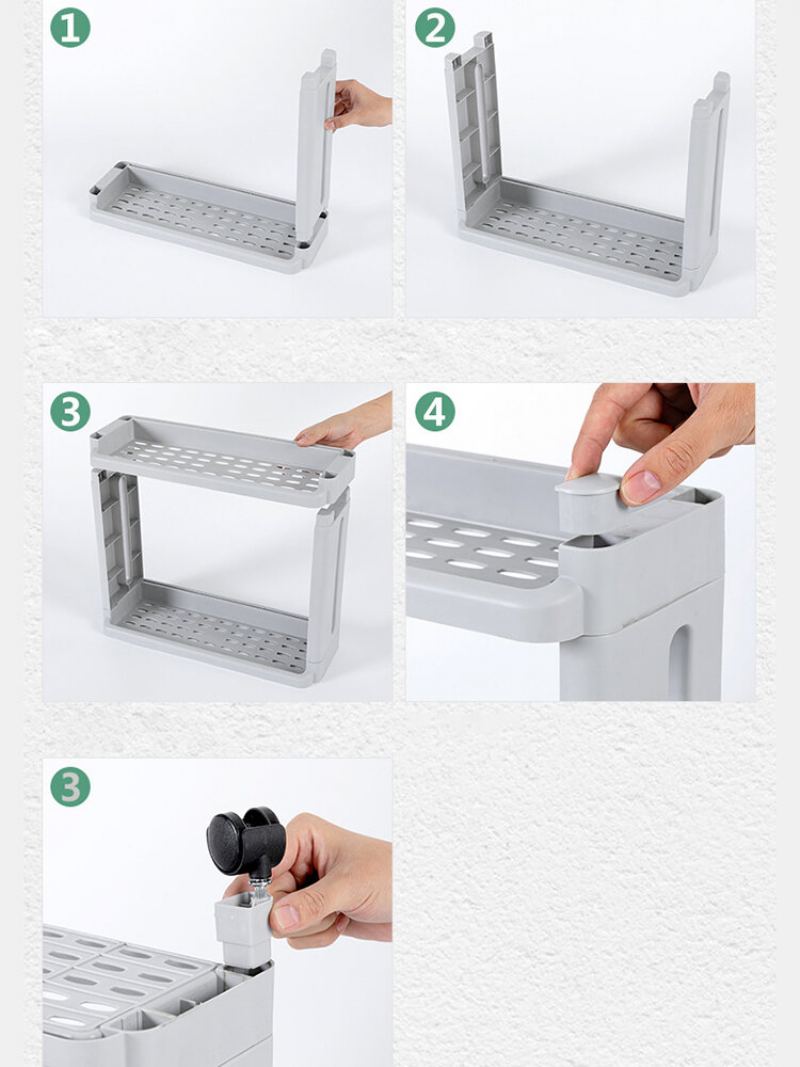 1

2

3

4

3