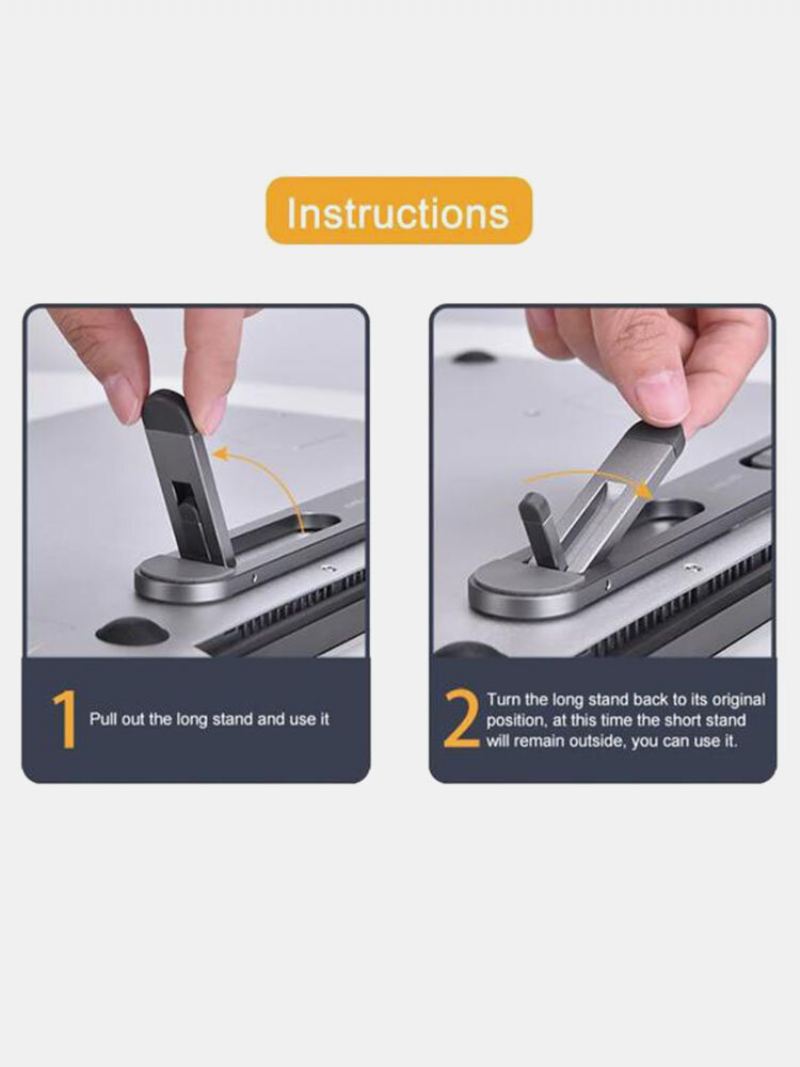 Instructions

1 Pull out the long stand and use it

2 Turn the long stand back to its original position, at this time the short stand will remain outside, you can use it.