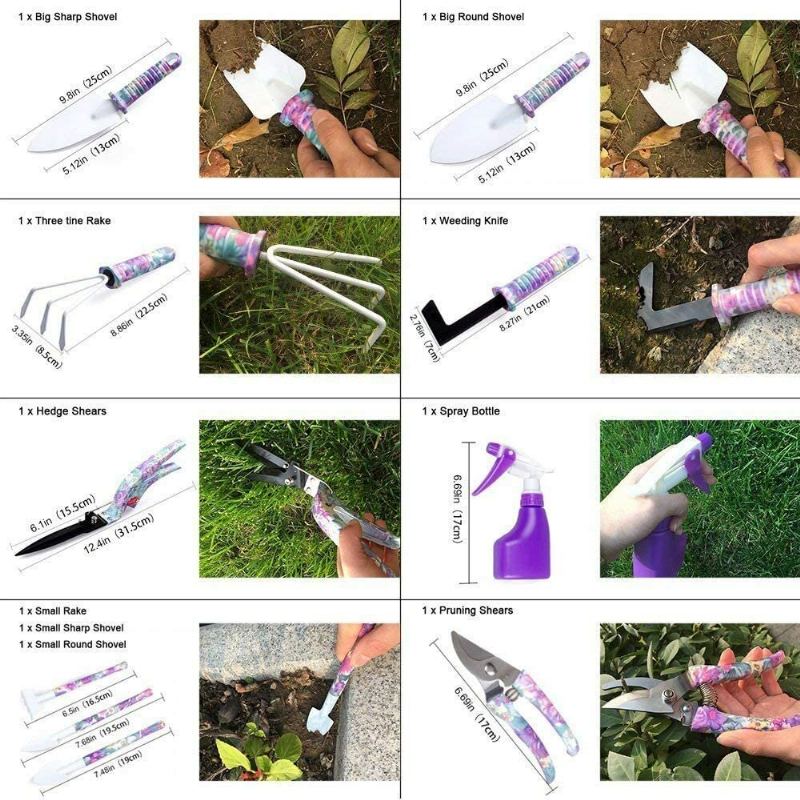 1 x Big Sharp Shovel

9.8in (25cm)

5.12in (13cm)

1 x Big Round Shovel

9.8in (25cm)

5.12in (13cm)

1 x Three tine Rake

3.35in (8.5cm)

8.86in (22.5cm)

1 x Weeding Knife

2.76in (7cm)

8.27in (21cm)

1 x Hedge Shears

6.1in (15.5cm)

12.4in (31.5cm)

1 x Spray Bottle

6.69in (17cm)

1 x Small Rake

1 x Small Sharp Shovel

1 x Small Round Shovel

6.5in (16.5cm)

7.68in (19.5cm)

7.48in (19cm)

1 x Pruning Shears

6.69in (17cm)