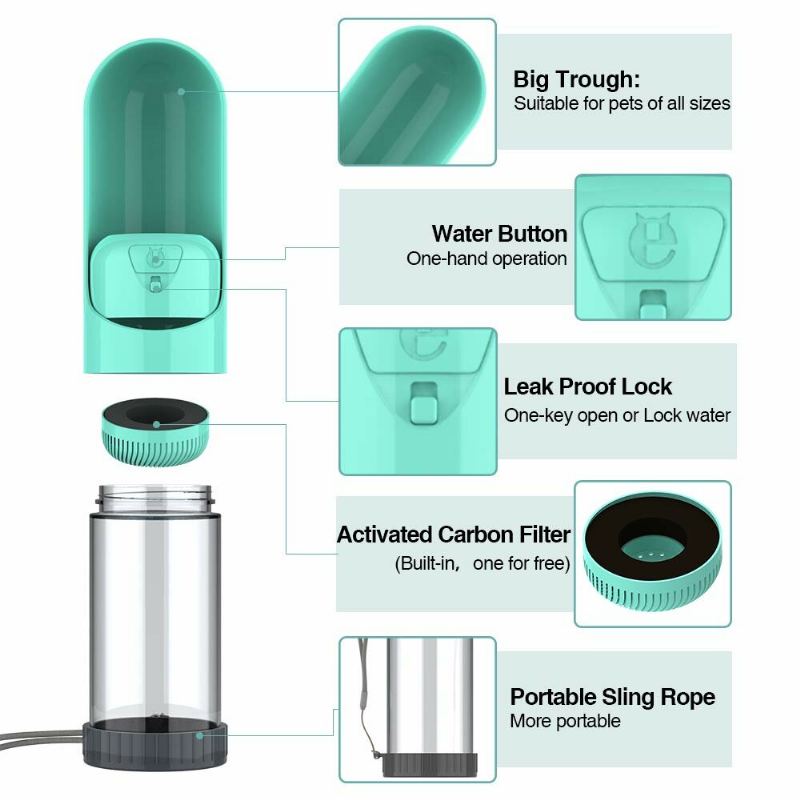 Big Trough:
Suitable for pets of all sizes

Water Button
One-hand operation

Leak Proof Lock
One-key open or Lock water

Activated Carbon Filter
(Built-in, one for free)

Portable Sling Rope
More portable